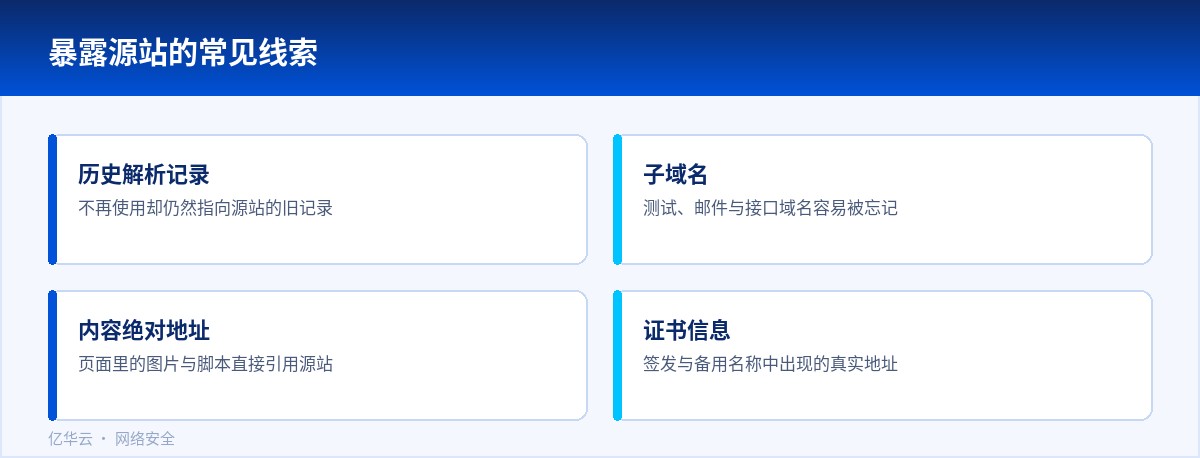 暴露源站的常见线索

历史解析记录
不再使用却仍然指向源站的旧记录

子域名
测试、邮件与接口域名容易被忘记

内容绝对地址
页面里的图片与脚本直接引用源站

证书信息
签发与备用名称中出现的真实地址

亿华云 · 网络安全